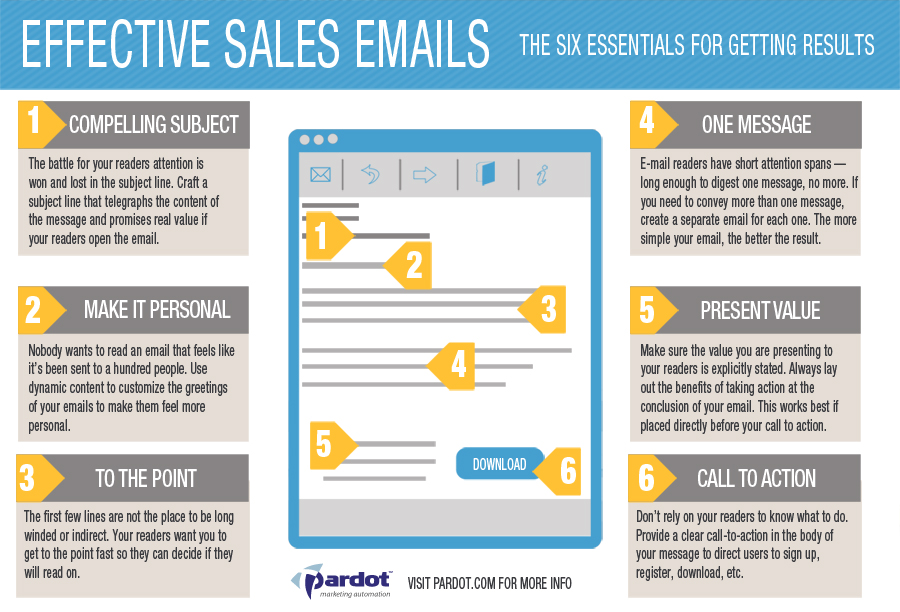 EFFECTIVE SALES EMAILS

THE SIX ESSENTIALS FOR GETTING RESULTS

1 COMPELLING SUBJECT

The battle for your readers attention is won and lost in the subject line. Craft a subject line that telegraphs the content of the message and promises real value if your readers open the email.

2 MAKE IT PERSONAL

Nobody wants to read an email that feels like it's been sent to a hundred people. Use dynamic content to customize the greetings of your emails to make them feel more personal.

3 TO THE POINT

The first few lines are not the place to be long winded or indirect. Your readers want you to get to the point fast so they can decide if they will read on.

1

2

3

4

5

DOWNLOAD

6

pardot
marketing automation

VISIT PARDOT.COM FOR MORE INFO

4 ONE MESSAGE

E-mail readers have short attention spans — long enough to digest one message, no more. If you need to convey more than one message, create a separate email for each one. The more simple your email, the better the result.

5 PRESENT VALUE

Make sure the value you are presenting to your readers is explicitly stated. Always lay out the benefits of taking action at the conclusion of your email. This works best if placed directly before your call to action.

6 CALL TO ACTION

Don't rely on your readers to know what to do. Provide a clear call-to-action in the body of your message to direct users to sign up, register, download, etc.